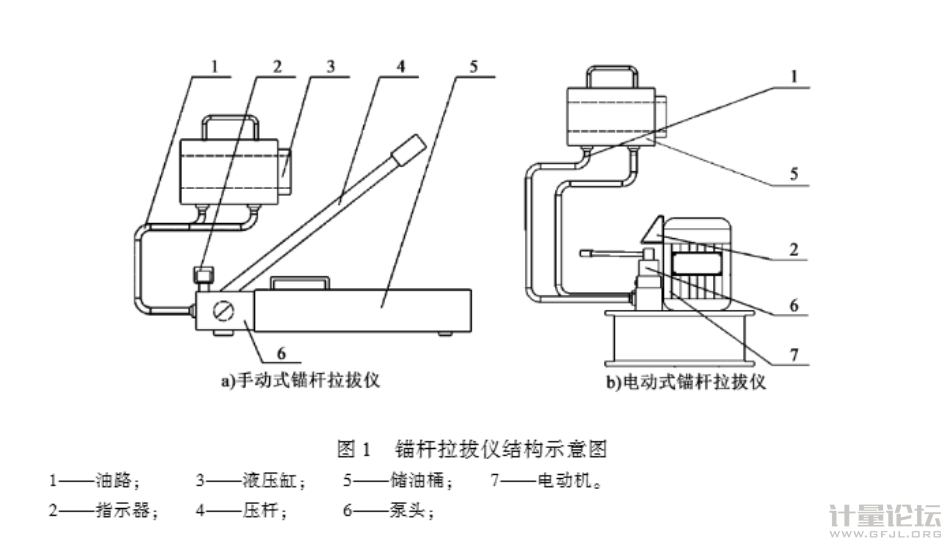 1 2 3 4 5

6

a)手动式锚杆拉拔仪

1

5

2

6

7

b)电动式锚杆拉拔仪

图 1 锚杆拉拔仪结构示意图

1——油路； 3——液压缸； 5——储油桶； 7——电动机。
2——指示器； 4——压杆； 6——泵头；

计量论坛
WWW.GFJL.ORG